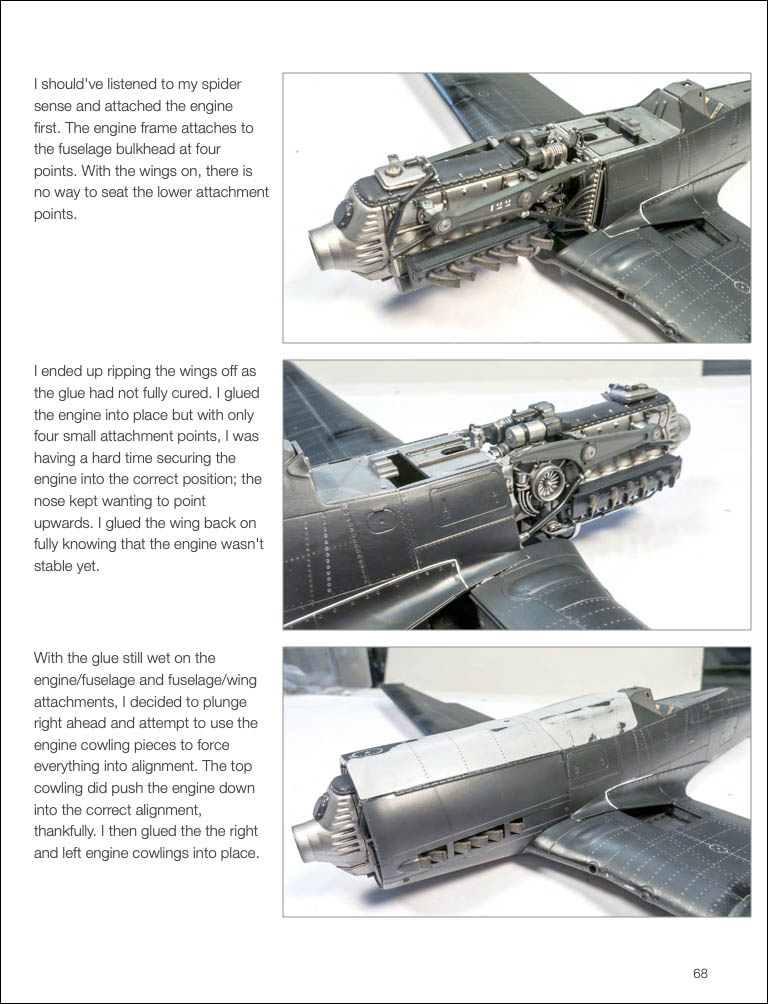 I should've listened to my spider sense and attached the engine first. The engine frame attaches to the fuselage bulkhead at four points. With the wings on, there is no way to seat the lower attachment points.

I ended up ripping the wings off as the glue had not fully cured. I glued the engine into place but with only four small attachment points, I was having a hard time securing the engine into the correct position; the nose kept wanting to point upwards. I glued the wing back on fully knowing that the engine wasn't stable yet.

With the glue still wet on the engine/fuselage and fuselage/wing attachments, I decided to plunge right ahead and attempt to use the engine cowling pieces to force everything into alignment. The top cowling did push the engine down into the correct alignment, thankfully. I then glued the the right and left engine cowlings into place.

68